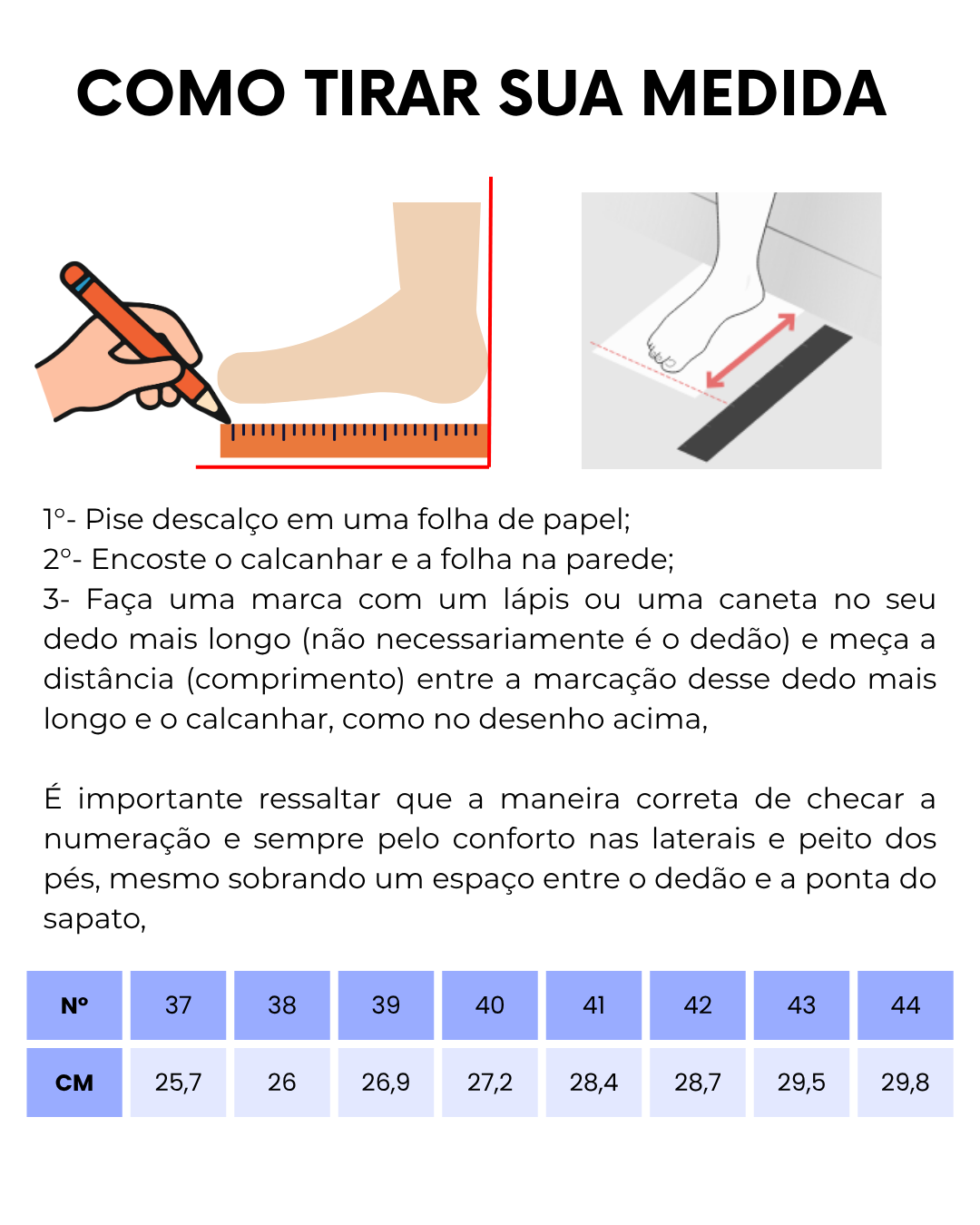 COMO TIRAR SUA MEDIDA

1º- Pise descalço em uma folha de papel;
2º- Encoste o calcanhar e a folha na parede;
3- Faça uma marca com um lápis ou uma caneta no seu dedo mais longo (não necessariamente é o dedão) e meça a distância (comprimento) entre a marcação desse dedo mais longo e o calcanhar, como no desenho acima,

É importante ressaltar que a maneira correta de checar a numeração e sempre pelo conforto nas laterais e peito dos pés, mesmo sobrando um espaço entre o dedão e a ponta do sapato,

| Nº | 37 | 38 | 39 | 40 | 41 | 42 | 43 | 44 |
|---|---|---|---|---|---|---|---|---|
| CM | 25,7 | 26 | 26,9 | 27,2 | 28,4 | 28,7 | 29,5 | 29,8 |